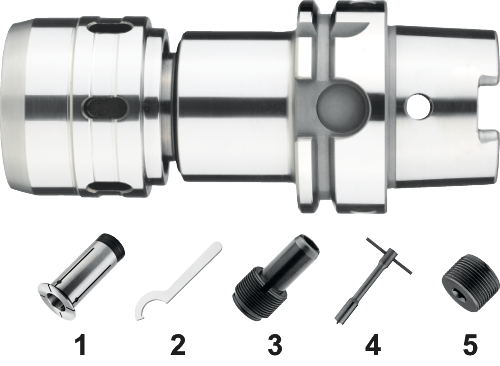 1 2 3 4 5