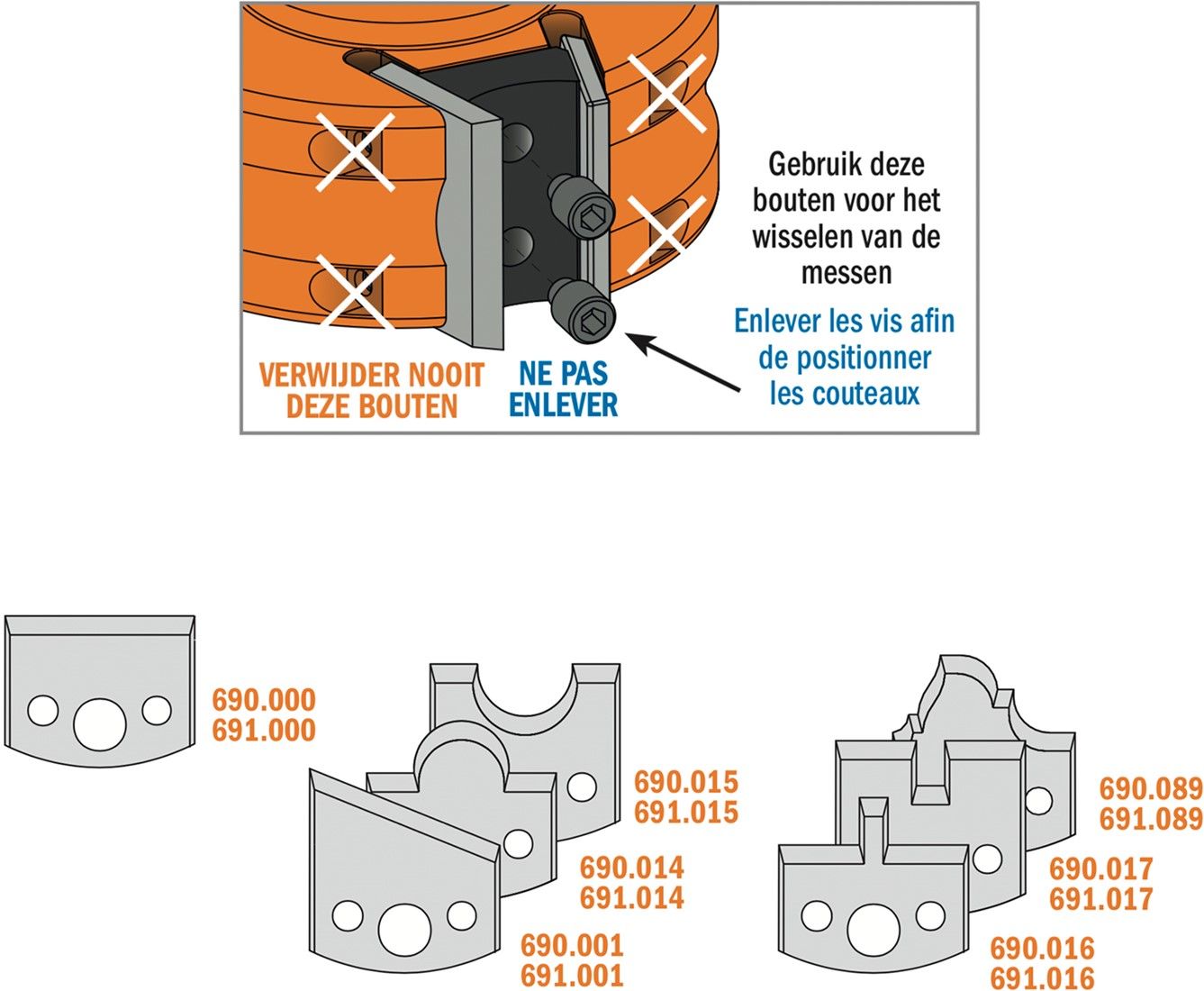 Gebruik deze bouten voor het wisselen van de messen

Enlever les vis afin de positionner les couteaux

VERWIJDER NOOIT DEZE BOUTEN

NE PAS ENLEVER

690.000
691.000

690.015
691.015

690.014
691.014

690.001
691.001

690.089
691.089

690.017
691.017

690.016
691.016