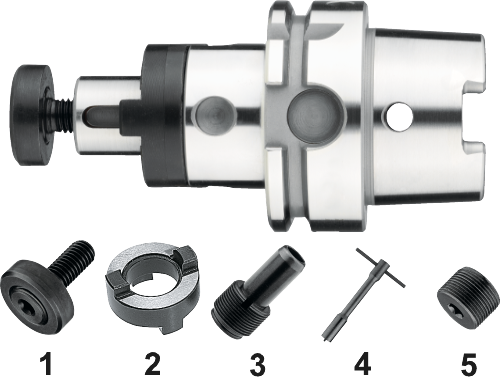 1 2 3 4 5