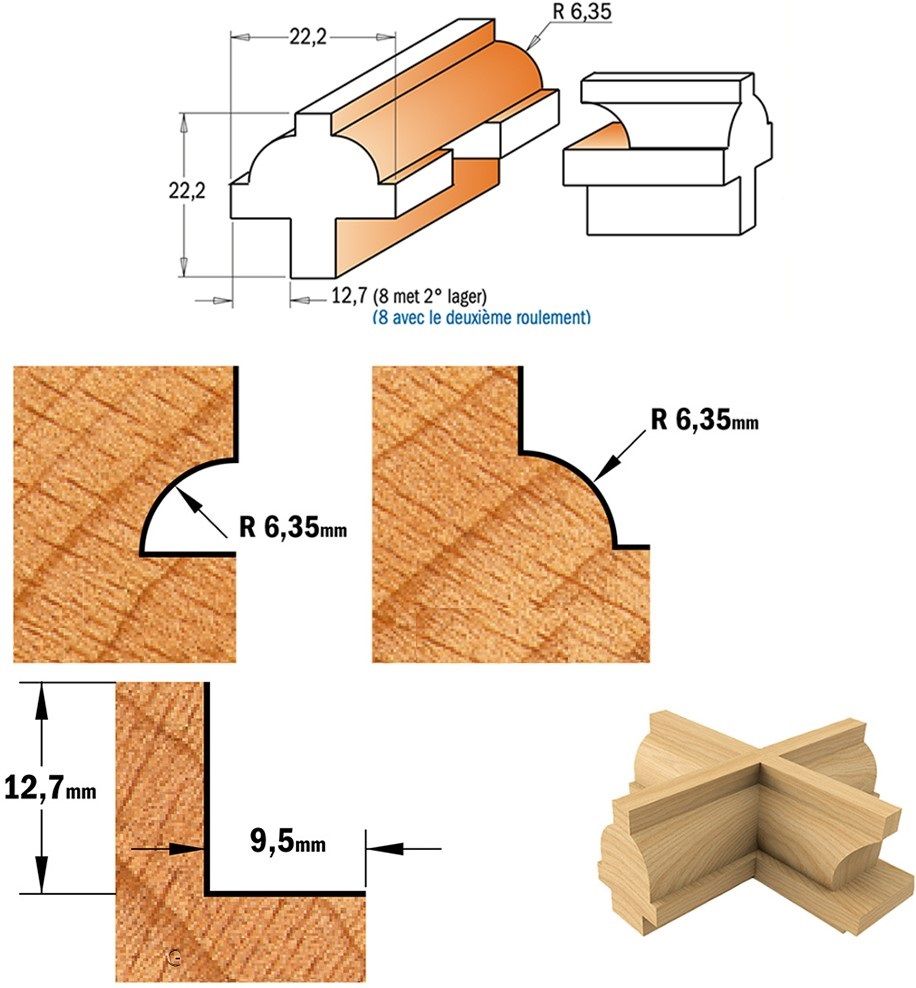 22,2

R 6,35

22,2

12,7 (8 met 2° lager)
(8 avec le deuxième roulement)

R 6,35mm

R 6,35mm

12,7mm

9,5mm