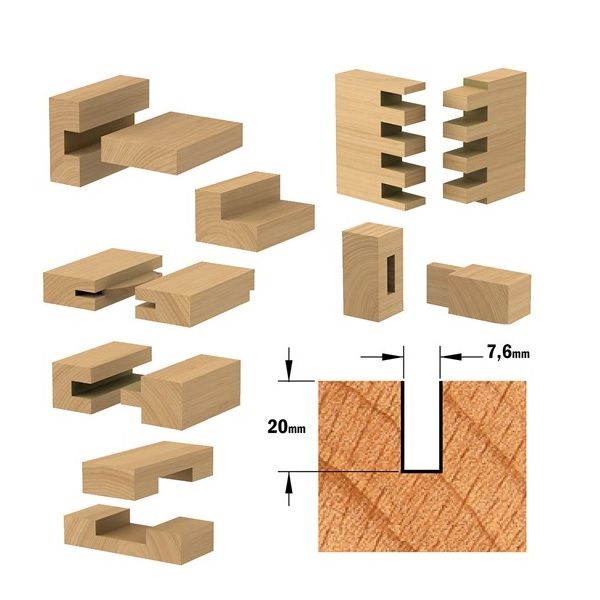 7,6mm

20mm