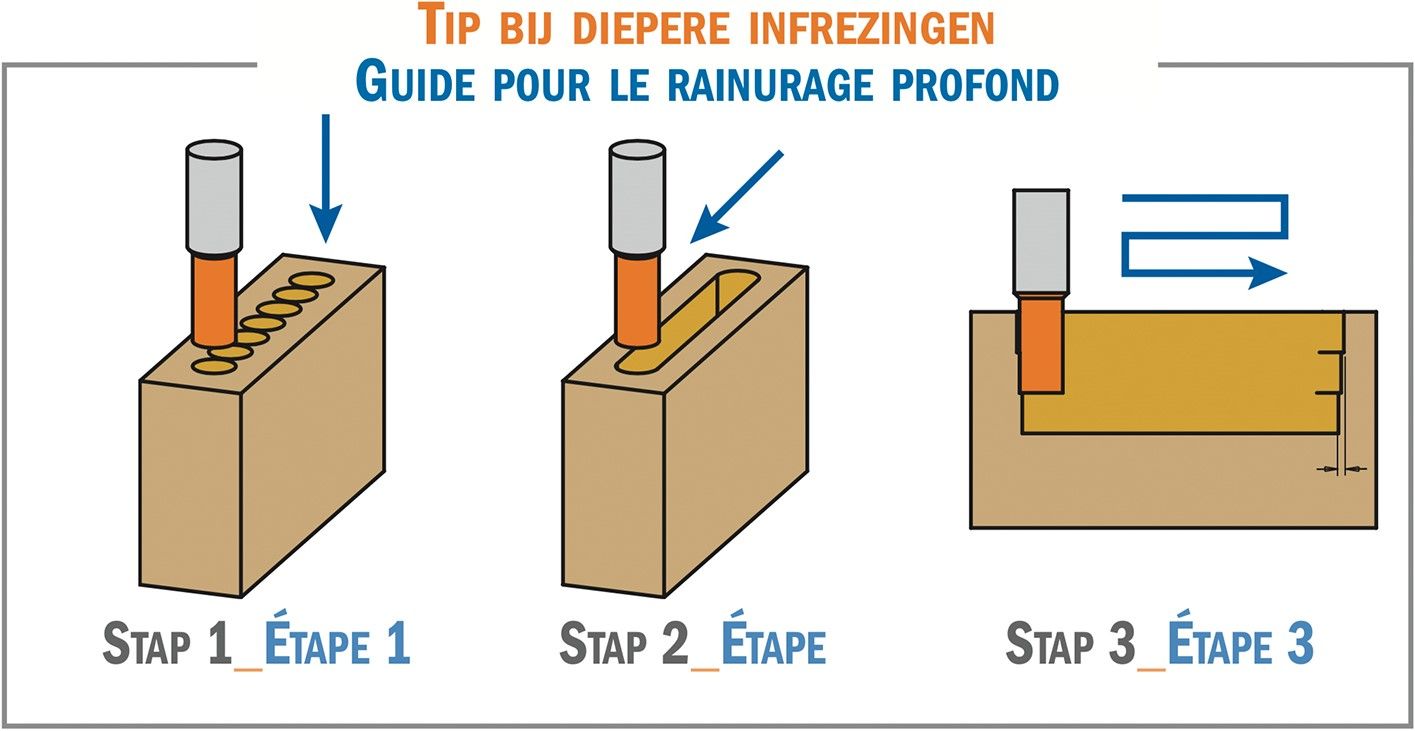 TIP BIJ DIEPERE INFREZINGEN
GUIDE POUR LE RAINURAGE PROFOND

STAP 1_ÉTAPE 1

STAP 2_ÉTAPE

STAP 3_ÉTAPE 3