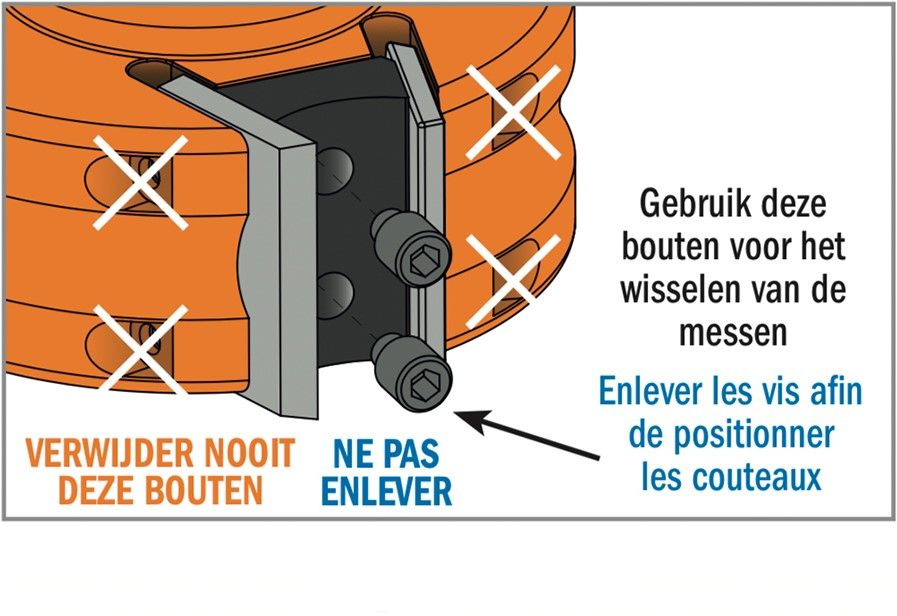 Gebruik deze bouten voor het wisselen van de messen

Enlever les vis afin de positionner les couteaux

VERWIJDER NOOIT DEZE BOUTEN

NE PAS ENLEVER