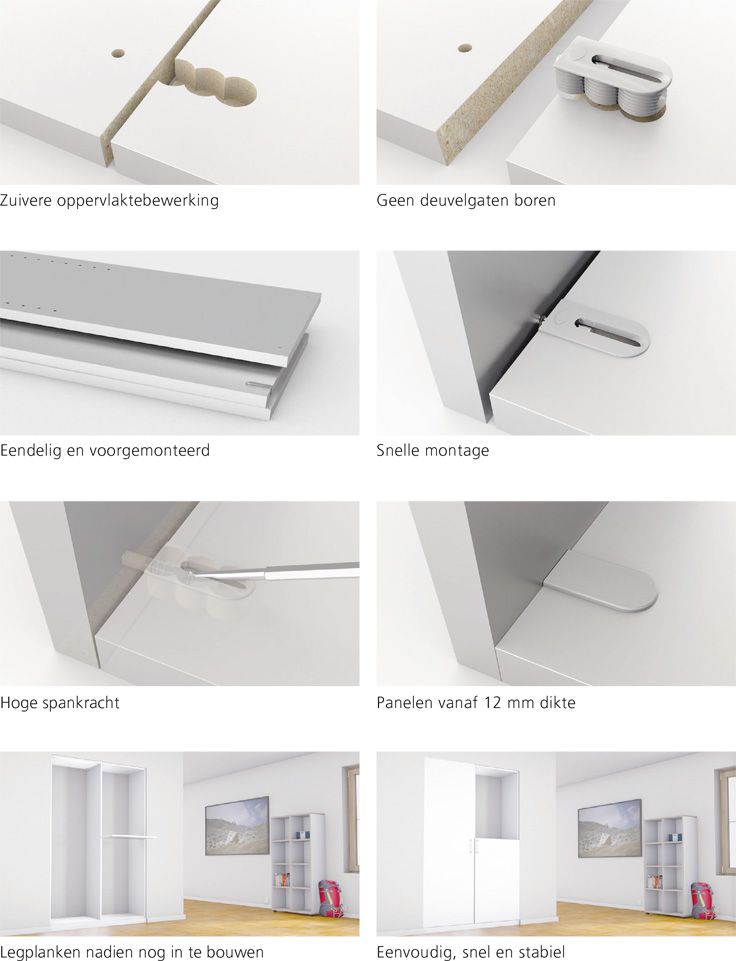 Zuivere oppervlaktebewerking

Geen deuvelgaten boren

Eendelig en voorgemonteerd

Snelle montage

Hoge spankracht

Panelen vanaf 12 mm dikte

Legplanken nadien nog in te bouwen

Eenvoudig, snel en stabiel