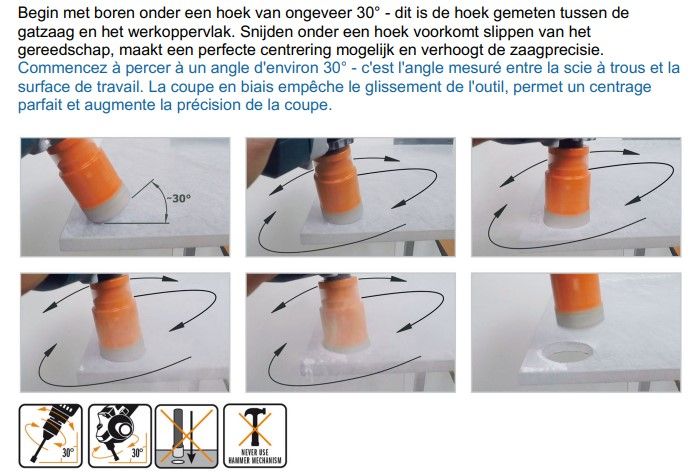 Begin met boren onder een hoek van ongeveer 30° - dit is de hoek gemeten tussen de gatzaag en het werkoppervlak. Snijden onder een hoek voorkomt slippen van het gereedschap, maakt een perfecte centrering mogelijk en verhoogt de zaagprecisie.
Commencez à percer à un angle d'environ 30° - c'est l'angle mesuré entre la scie à trous et la surface de travail. La coupe en biais empêche le glissement de l'outil, permet un centrage parfait et augmente la précision de la coupe.

~30°

30°

30°

NEVER USE HAMMER MECHANISM