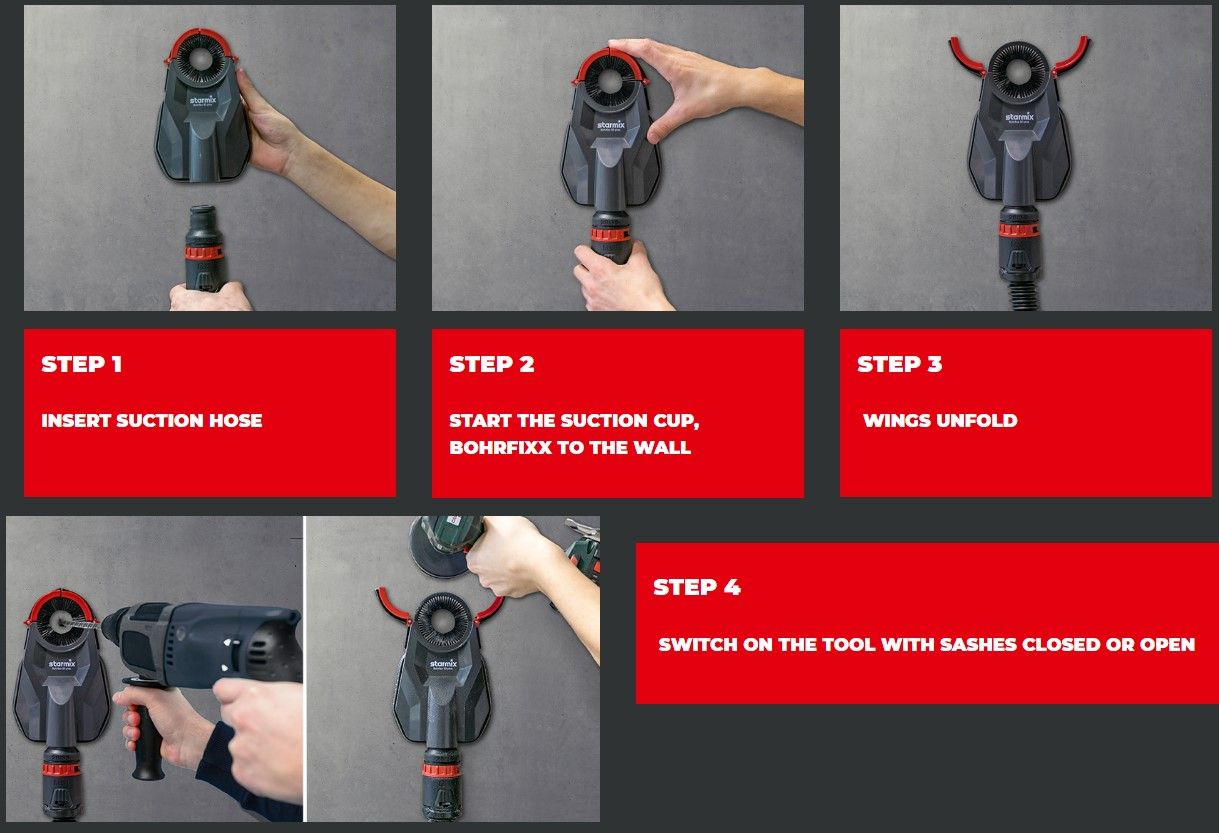 starmix

starmix

starmix

STEP 1

INSERT SUCTION HOSE

STEP 2

START THE SUCTION CUP, BOHRFIXX TO THE WALL

STEP 3

WINGS UNFOLD

starmix

starmix

STEP 4

SWITCH ON THE TOOL WITH SASHES CLOSED OR OPEN