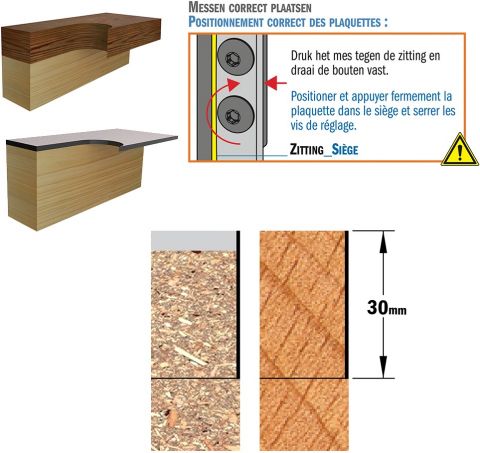 MESSEN CORRECT PLAATSEN
POSITIONNEMENT CORRECT DES PLAQUETTES :

Druk het mes tegen de zitting en draai de bouten vast.

Positioner et appuyer fermement la plaquette dans le siège et serrer les vis de réglage.

ZITTING_SIÈGE

30mm