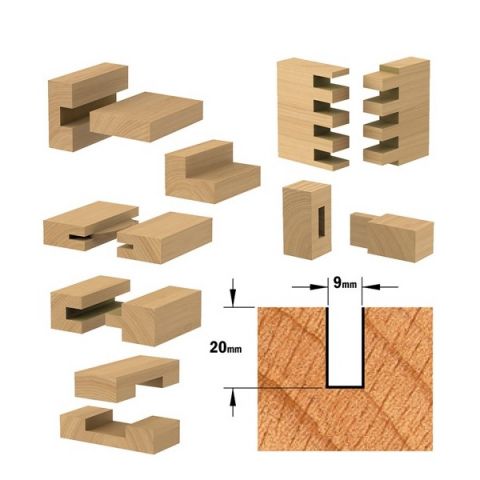 9mm

20mm