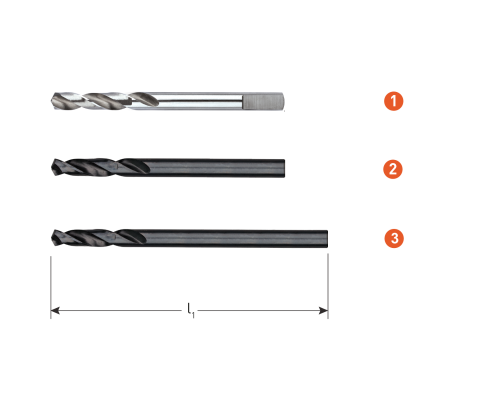 1

2

3

$l_1$