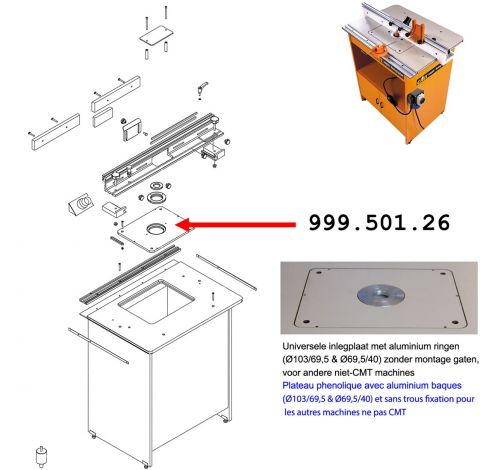 999.501.26

Universele inlegplaat met aluminium ringen (Ø103/69,5 & Ø69,5/40) zonder montage gaten, voor andere niet-CMT machines
Plateau phenolique avec aluminium baques (Ø103/69,5 & Ø69,5/40) et sans trous fixation pour les autres machines ne pas CMT